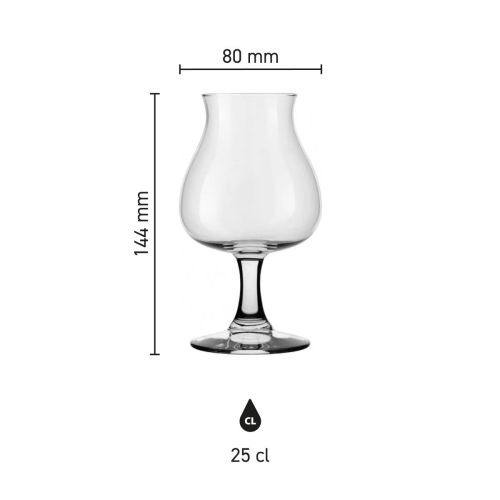 80 mm

144 mm

CL

25 cl