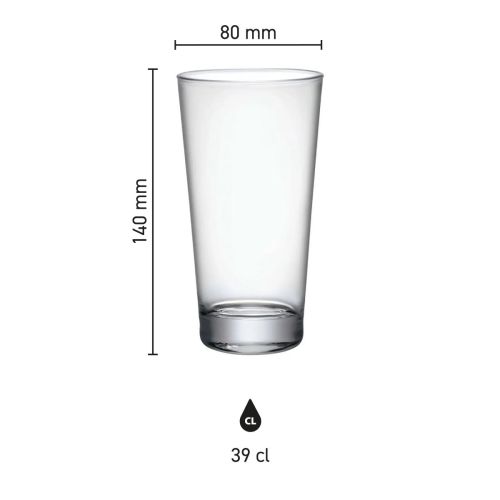 80 mm

140 mm

CL

39 cl