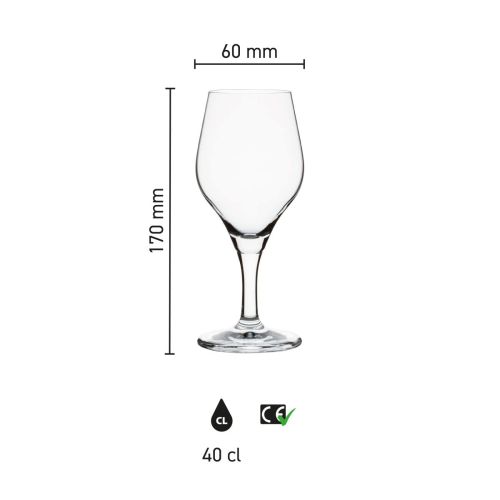 60 mm

170 mm

CL

CE

40 cl