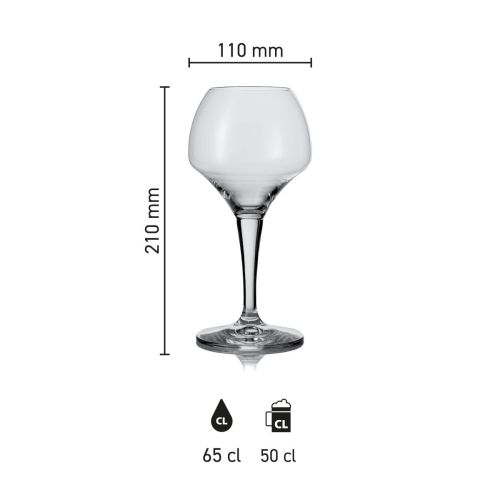 110 mm

210 mm

CL

CL

65 cl 50 cl