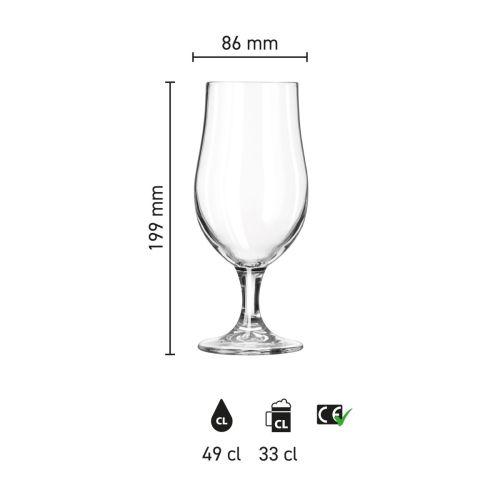 86 mm

199 mm

CL

CL

CE

49 cl 33 cl