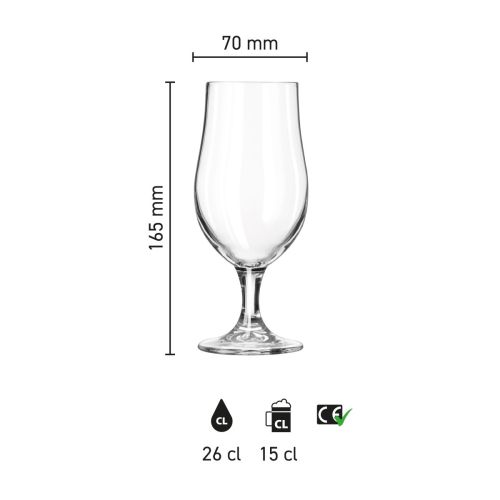 70 mm

165 mm

CL

CL

CE

26 cl

15 cl