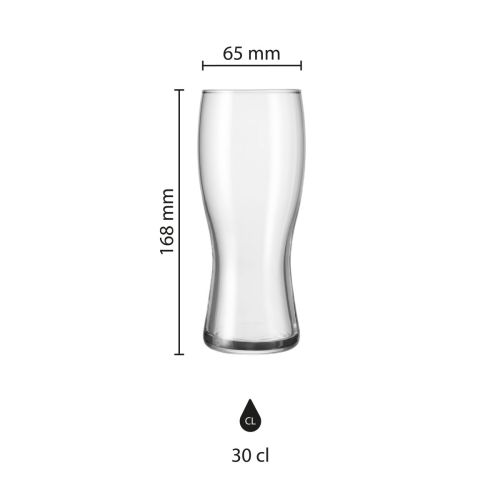 65 mm

168 mm

CL

30 cl