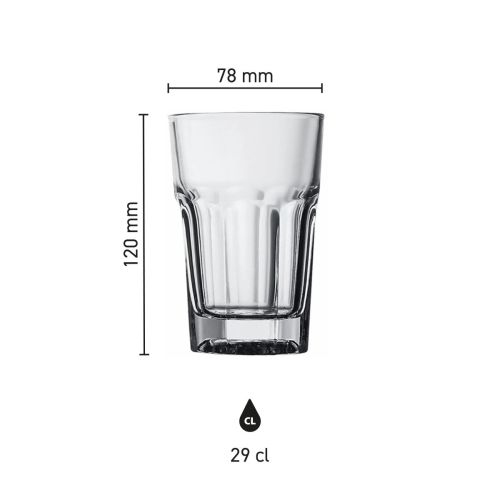 78 mm

120 mm

CL

29 cl