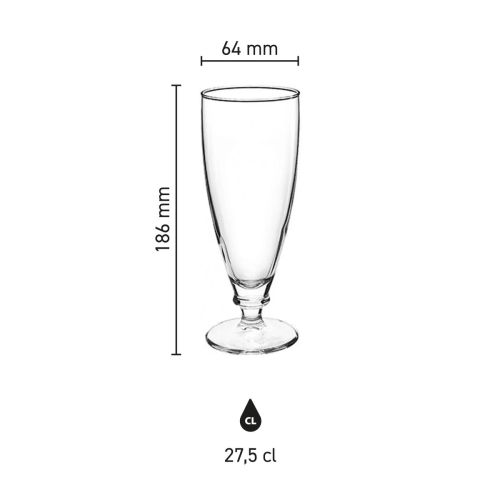 64 mm

186 mm

CL

27,5 cl