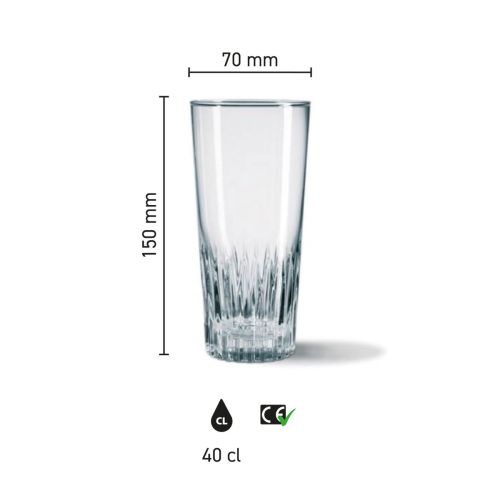 70 mm

150 mm

CL

CE

40 cl