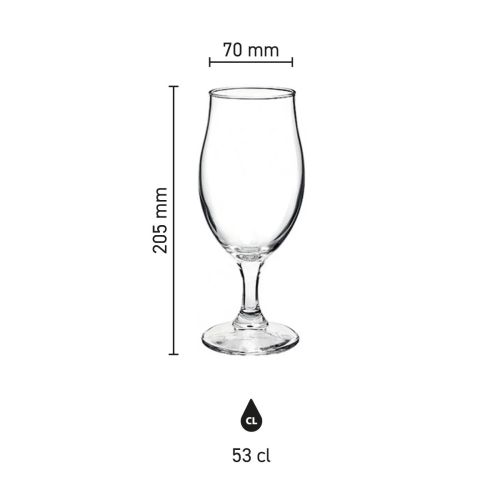 70 mm

205 mm

CL

53 cl