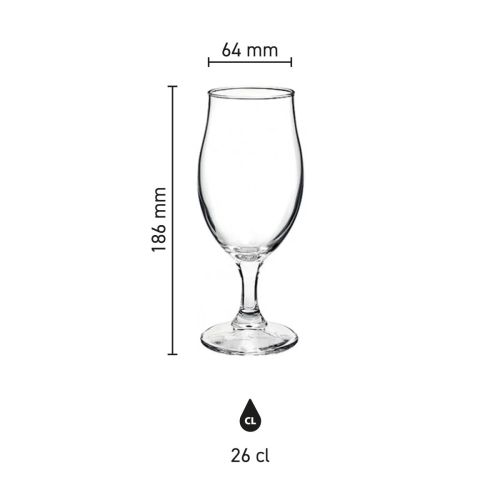 64 mm

186 mm

CL

26 cl