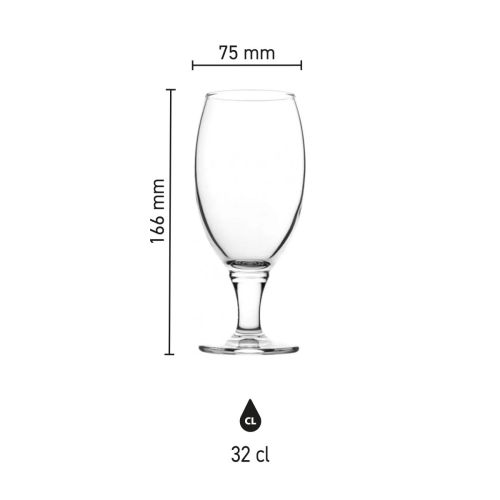 75 mm

166 mm

CL

32 cl