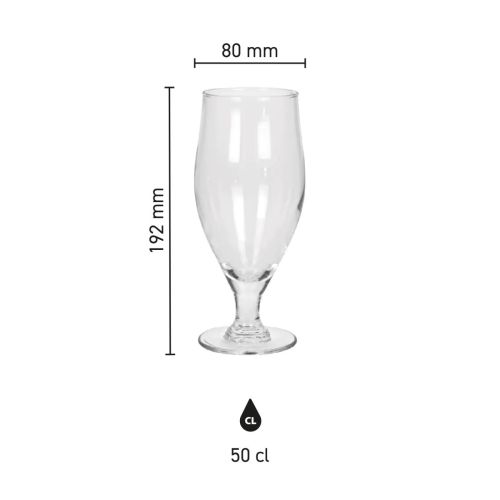 80 mm

192 mm

CL

50 cl