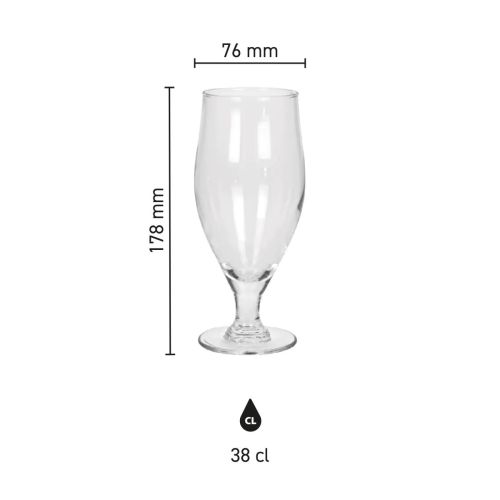 76 mm

178 mm

CL

38 cl