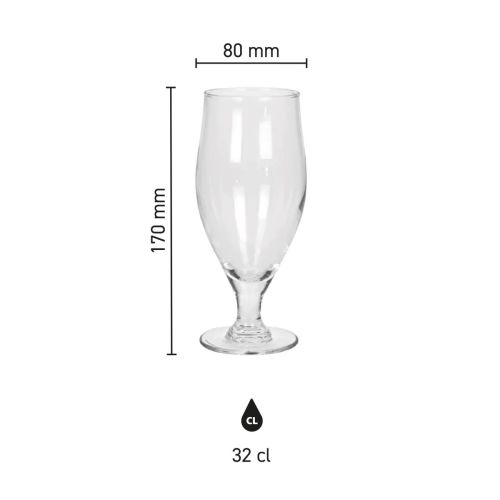 80 mm

170 mm

CL

32 cl