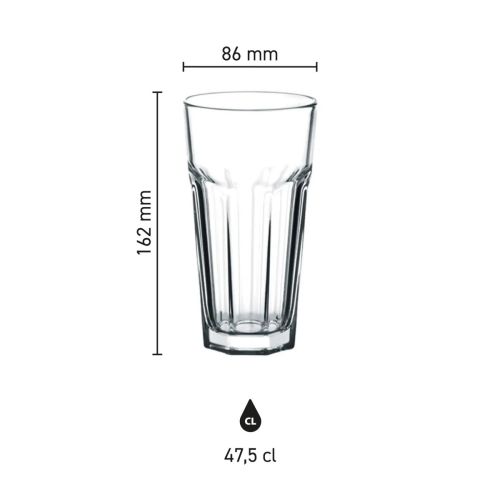 86 mm

162 mm

CL

47,5 cl