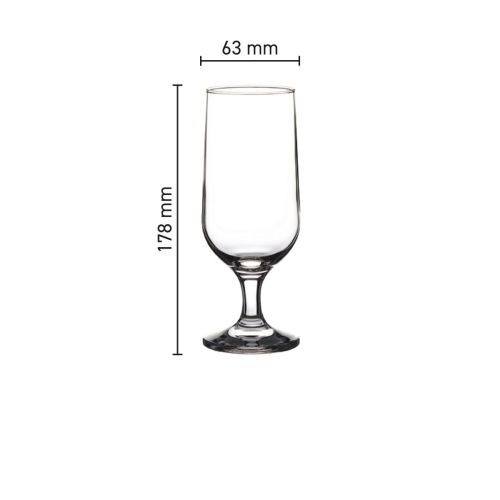 63 mm
178 mm