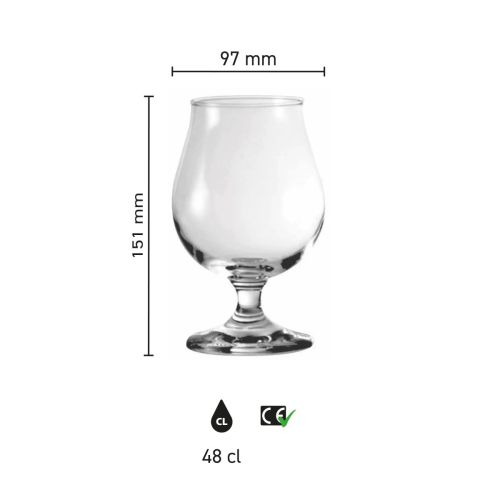 97 mm

151 mm

CL

CE

48 cl