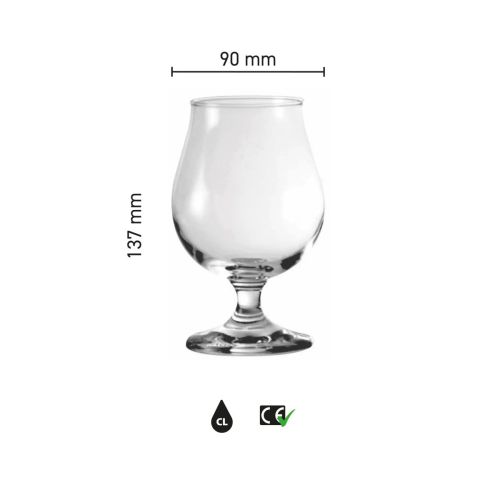 90 mm

137 mm

CL

CE