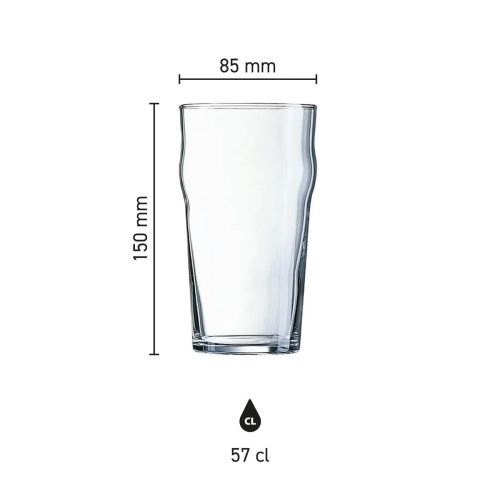 85 mm

150 mm

CL

57 cl