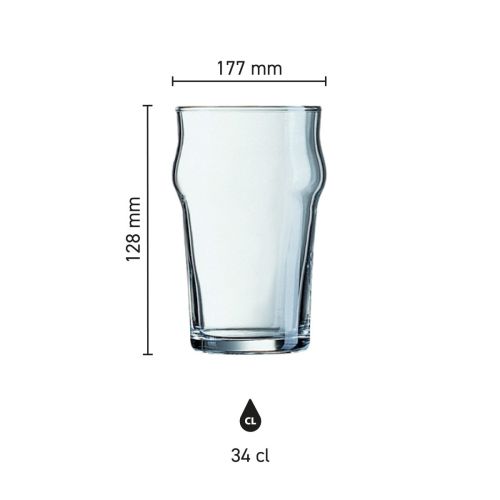 177 mm

128 mm

CL

34 cl