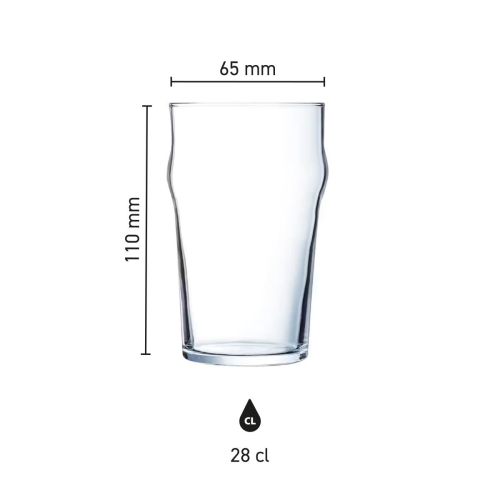 65 mm

110 mm

CL

28 cl