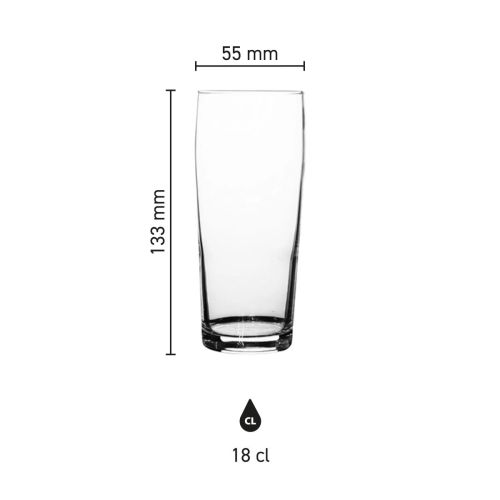 55 mm

133 mm

CL

18 cl