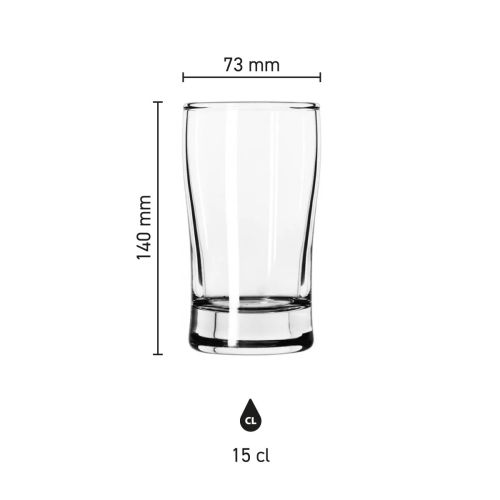 73 mm

140 mm

CL

15 cl