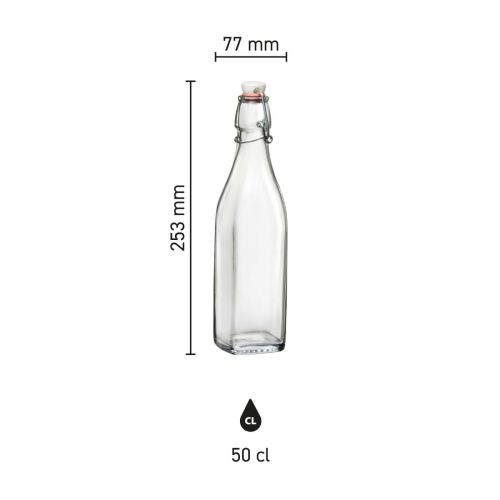 77 mm

253 mm

CL

50 cl