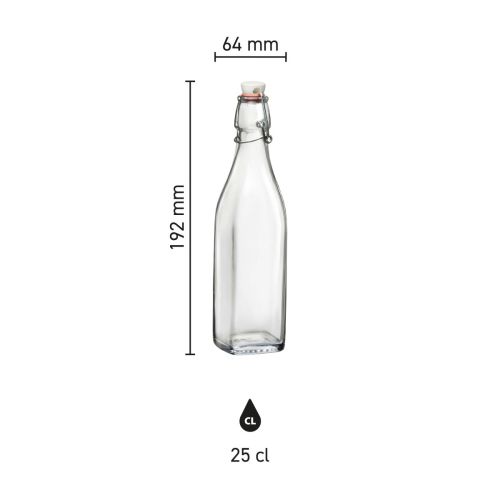 64 mm

192 mm

CL

25 cl