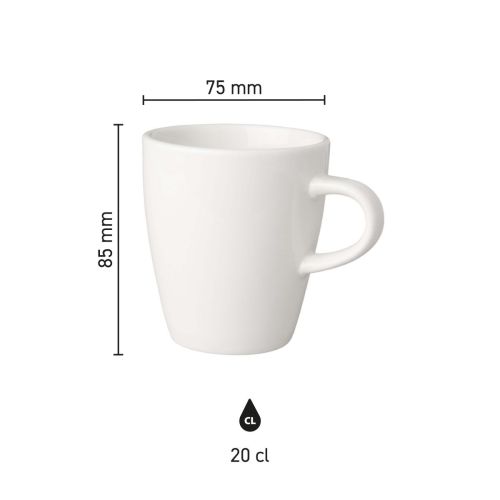 75 mm

85 mm

CL

20 cl