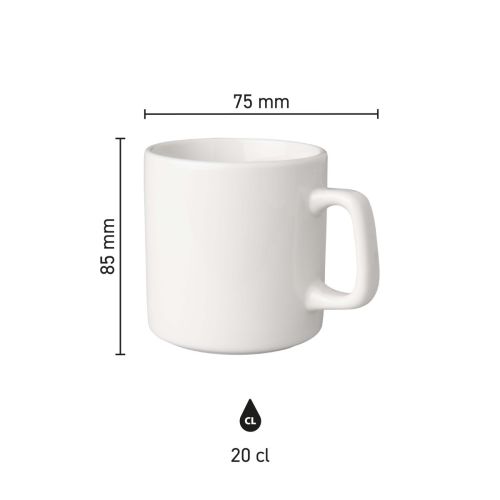 75 mm

85 mm

CL

20 cl