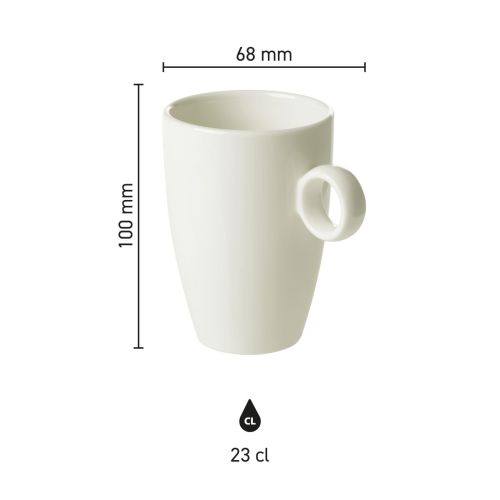 68 mm

100 mm

CL

23 cl