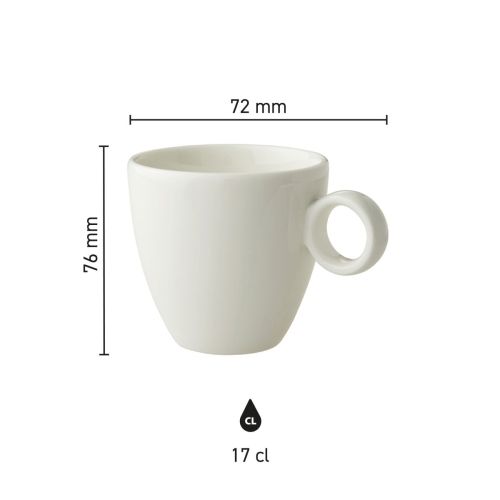 72 mm

76 mm

CL

17 cl