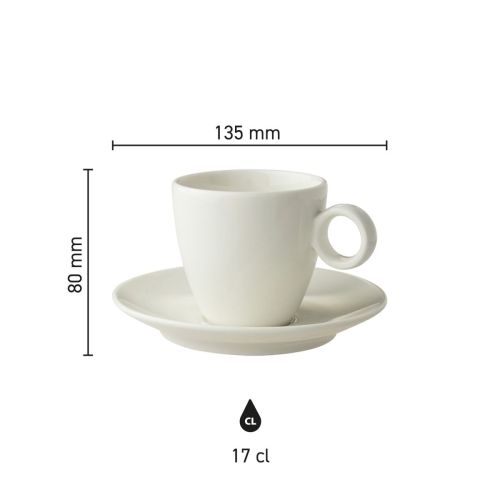 135 mm

80 mm

CL

17 cl