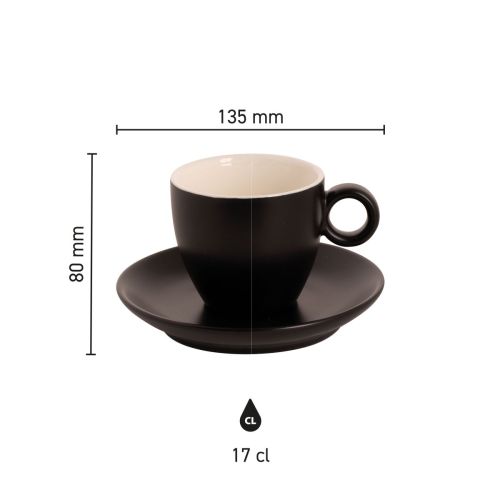 135 mm

80 mm

CL

17 cl