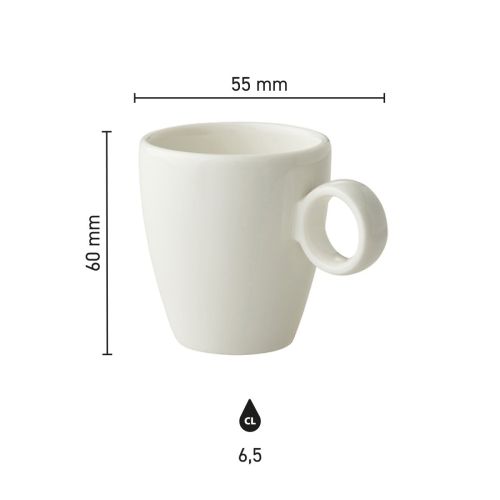 55 mm

60 mm

CL

6,5