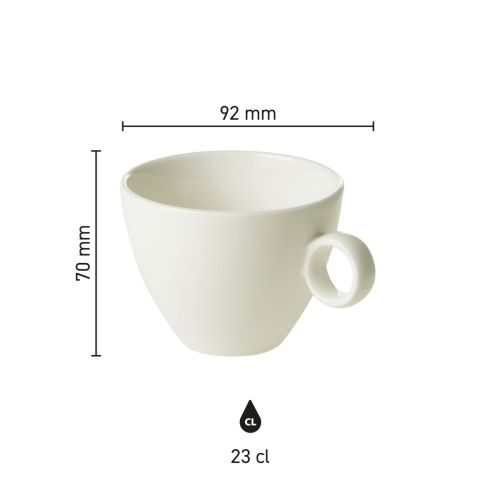 92 mm

70 mm

CL

23 cl