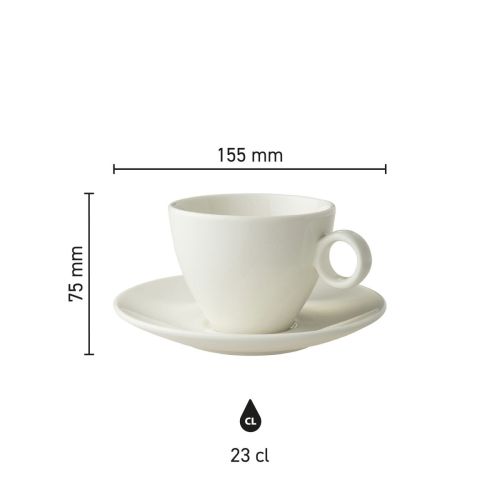 155 mm

75 mm

CL

23 cl