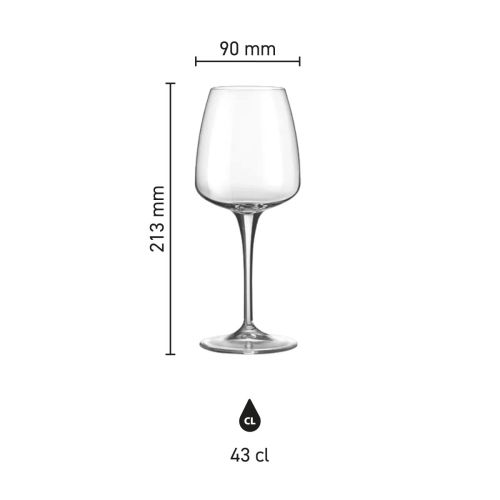 90 mm

213 mm

CL

43 cl