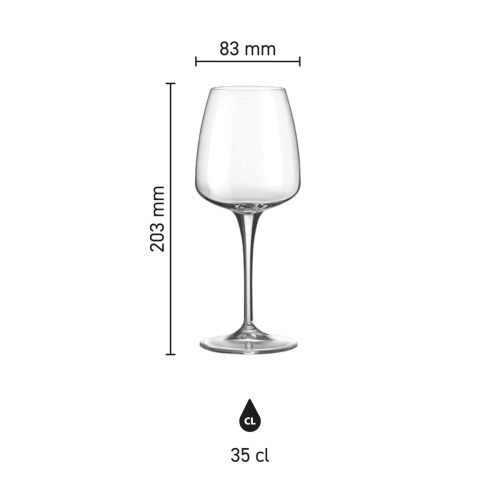 83 mm

203 mm

CL

35 cl