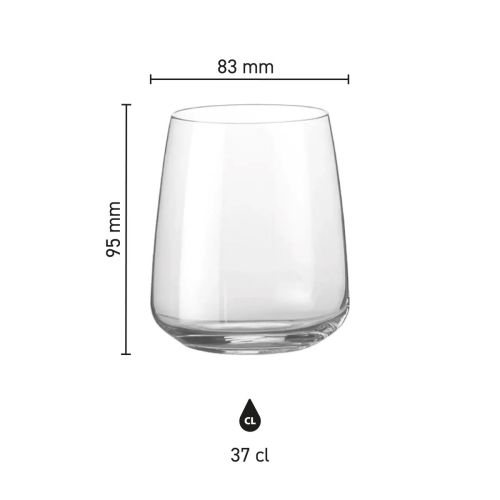 83 mm

95 mm

CL

37 cl