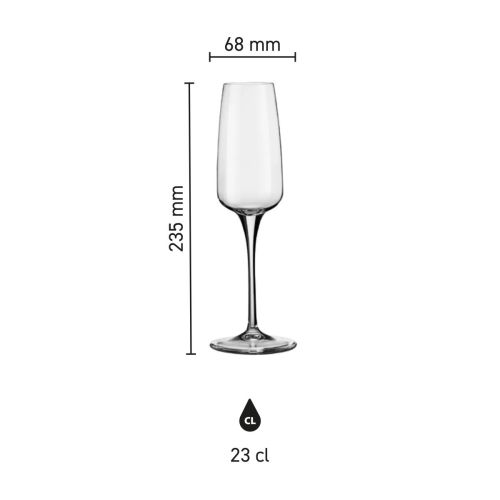 68 mm

235 mm

CL

23 cl