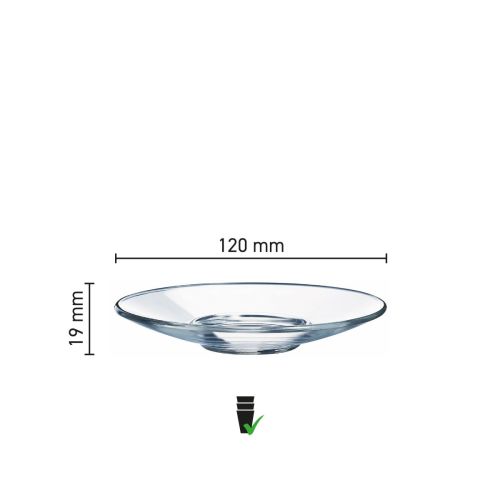 120 mm

19 mm