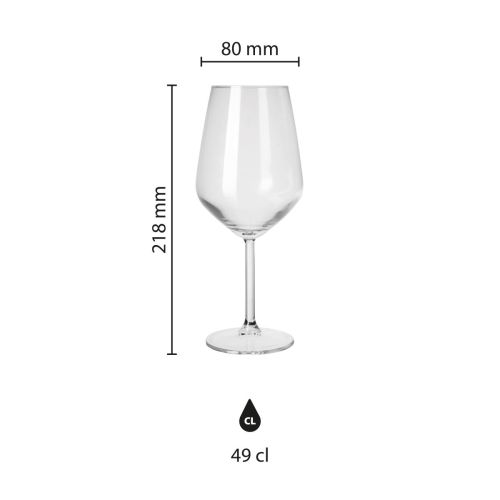 80 mm

218 mm

CL

49 cl