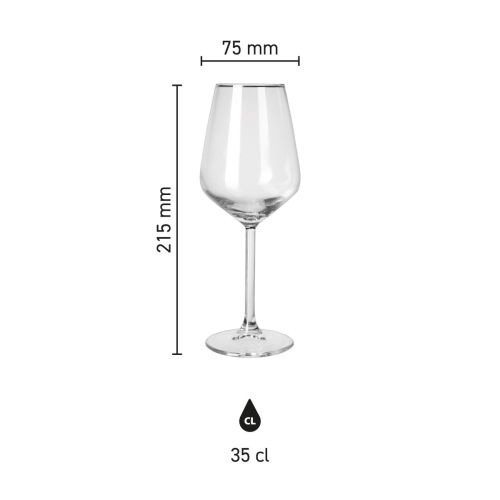 75 mm

215 mm

CL

35 cl