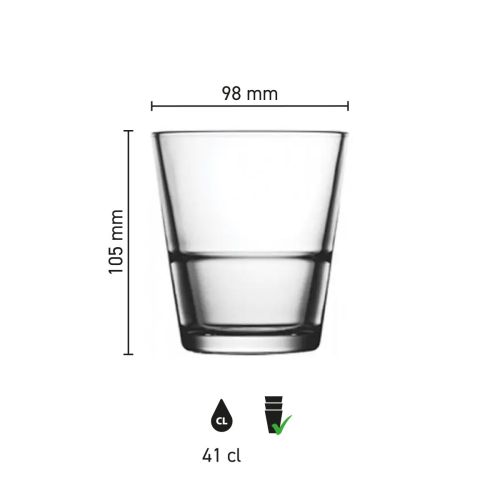 98 mm

105 mm

CL

41 cl