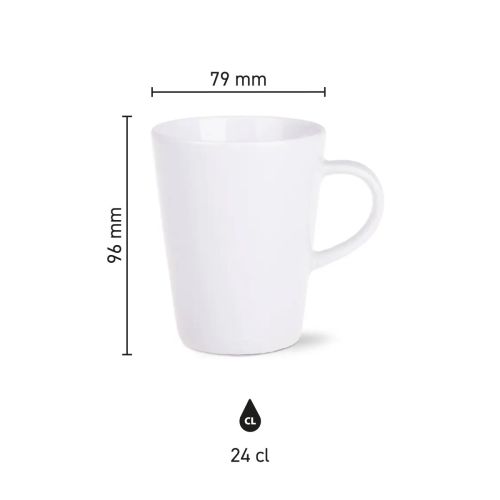 79 mm

96 mm

CL

24 cl