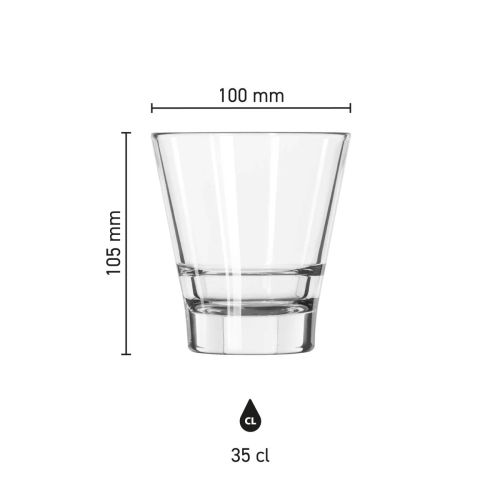 100 mm

105 mm

CL

35 cl