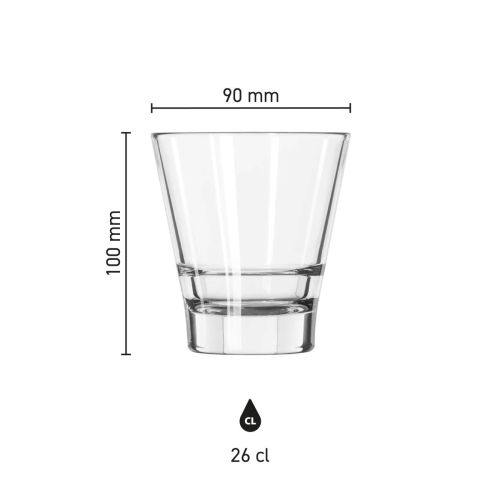 90 mm

100 mm

CL

26 cl