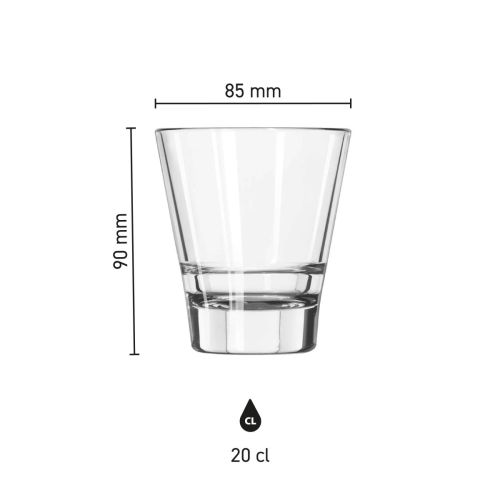 85 mm

90 mm

CL

20 cl