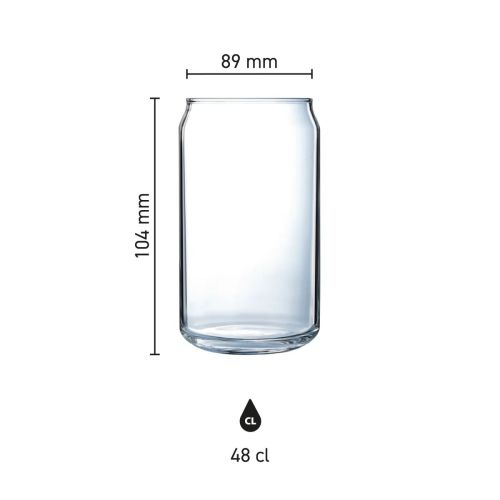 89 mm

104 mm

CL

48 cl