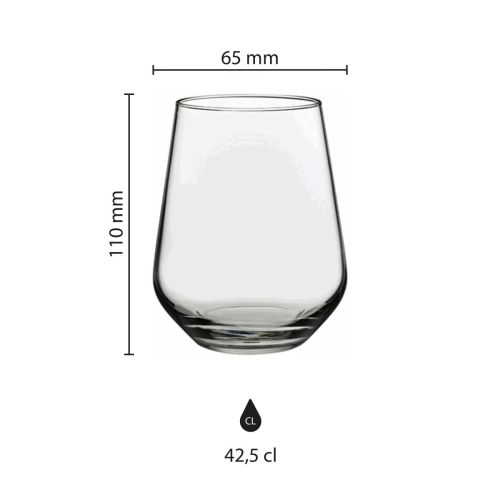 65 mm

110 mm

CL

42,5 cl